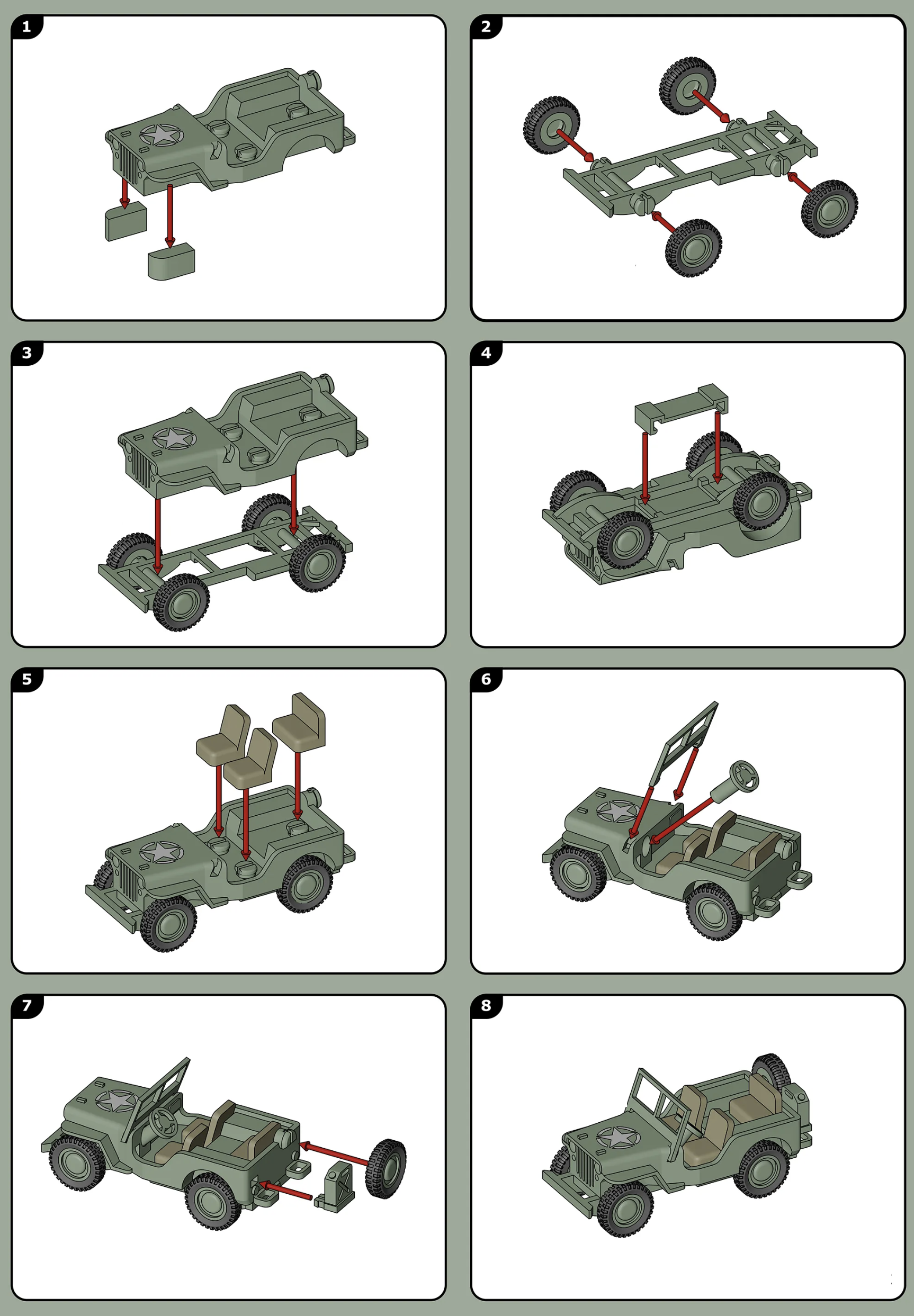 1

2

3

4

5

6

7

8