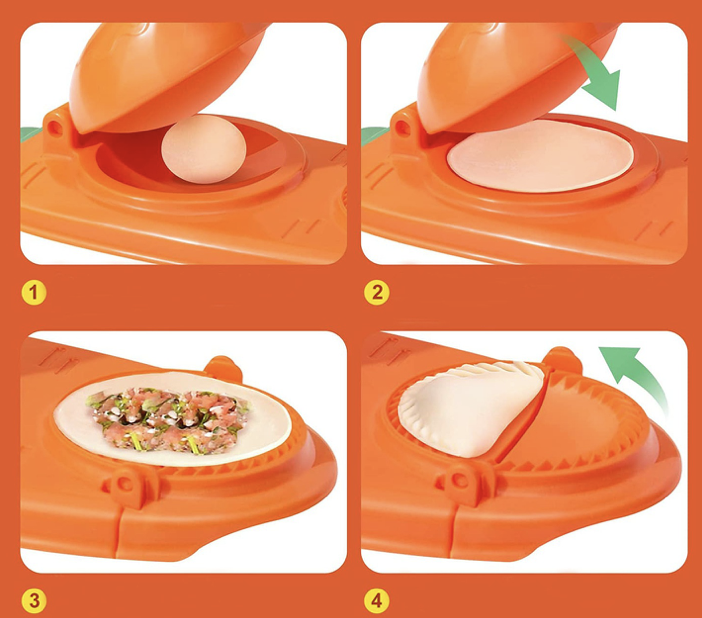 1

2

3

4